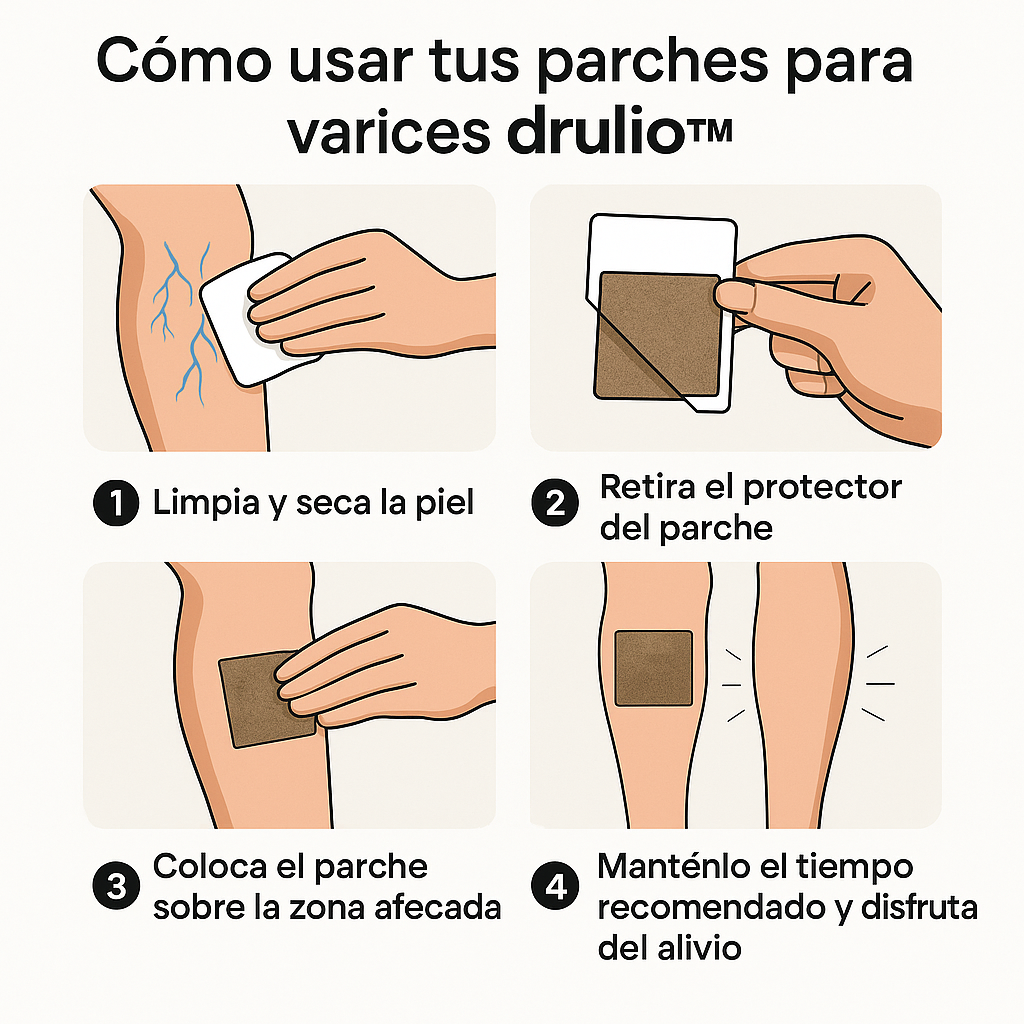 Cómo usar tus parches para varices drulio™

1 Limpia y seca la piel

2 Retira el protector del parche

3 Coloca el parche sobre la zona afecada

4 Manténlo el tiempo recomendado y disfruta del alivio